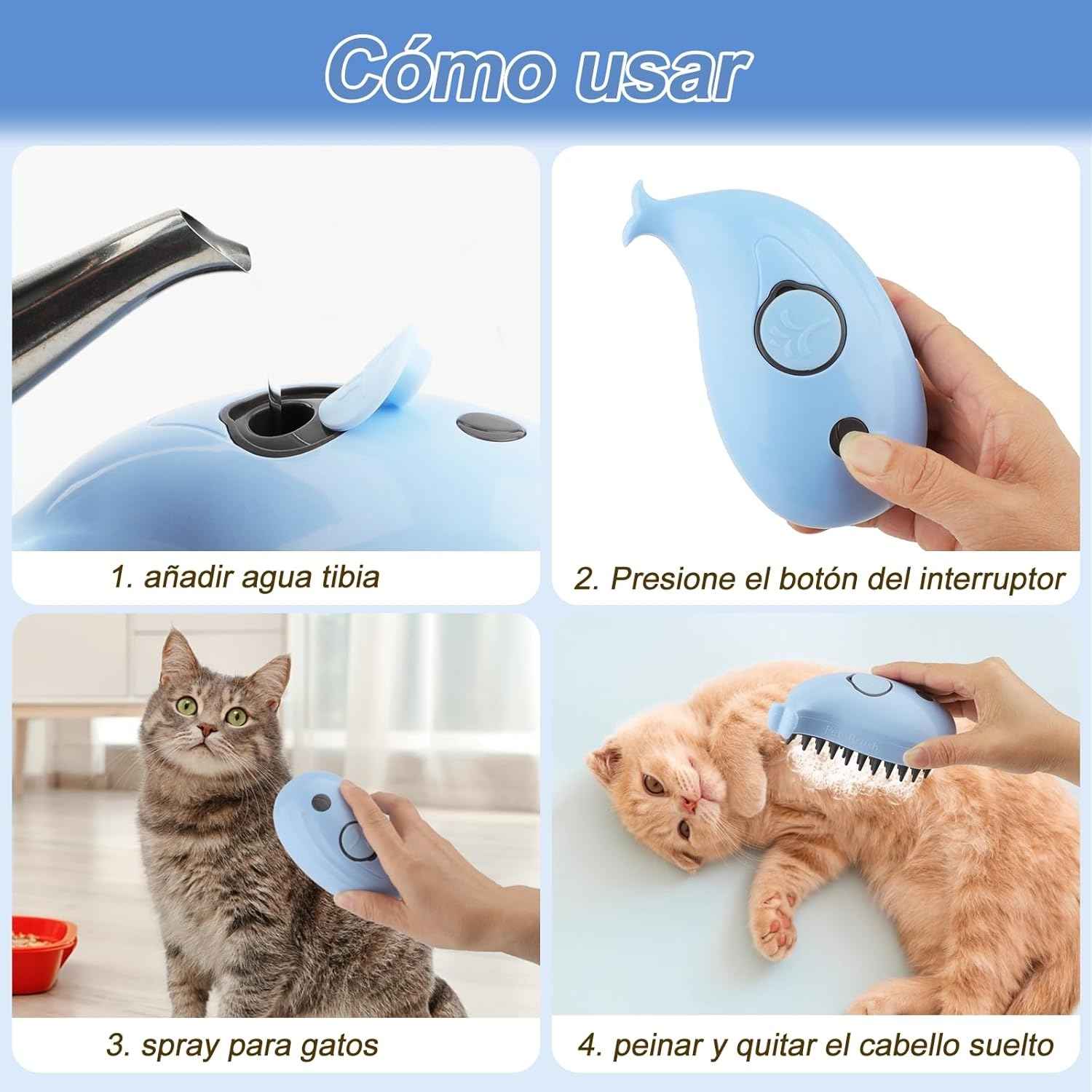 Cómo usar

1. añadir agua tibia

2. Presione el botón del interruptor

3. spray para gatos

4. peinar y quitar el cabello suelto