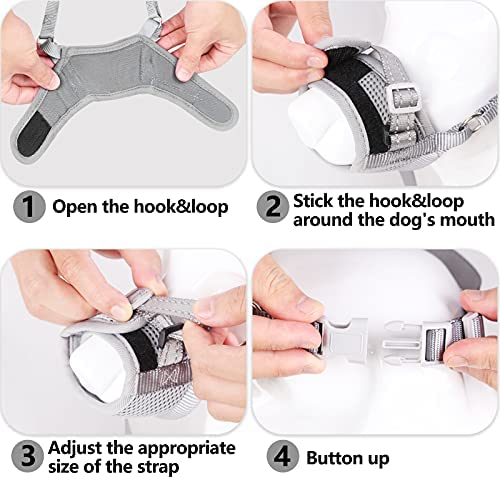 1 Open the hook&loop

2 Stick the hook&loop around the dog's mouth

3 Adjust the appropriate size of the strap

4 Button up