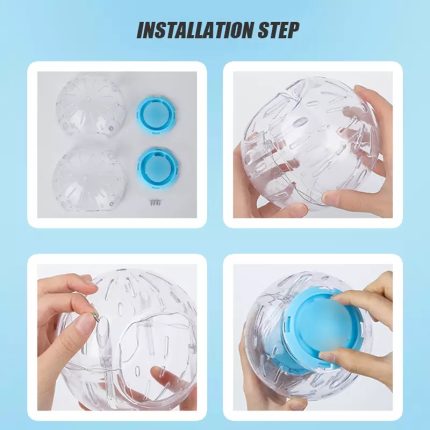 INSTALLATION STEP